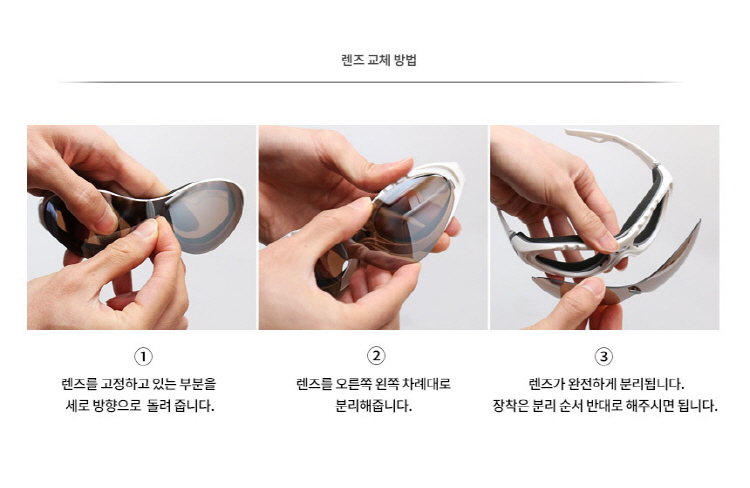 렌즈 교체 방법

①
렌즈를 고정하고 있는 부분을 세로 방향으로 돌려 줍니다.

②
렌즈를 오른쪽 왼쪽 차례대로 분리해줍니다.

③
렌즈가 완전하게 분리됩니다.
장착은 분리 순서 반대로 해주시면 됩니다.